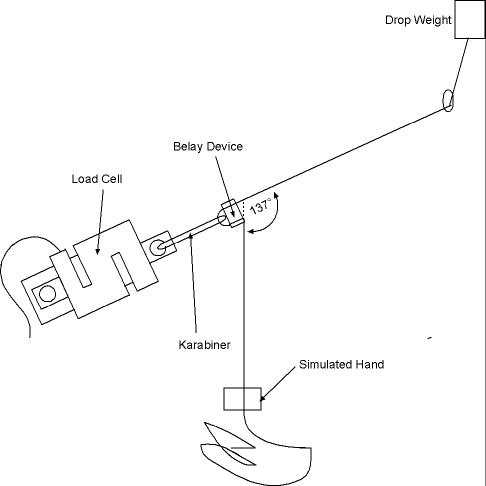 Drop Weight

Belay Device

Load Cell

137°

Karabiner

Simulated Hand